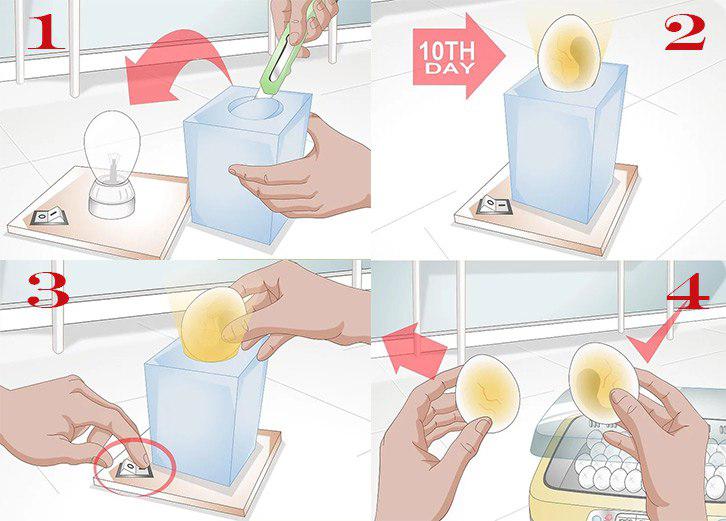 1

10TH DAY

2

3

4